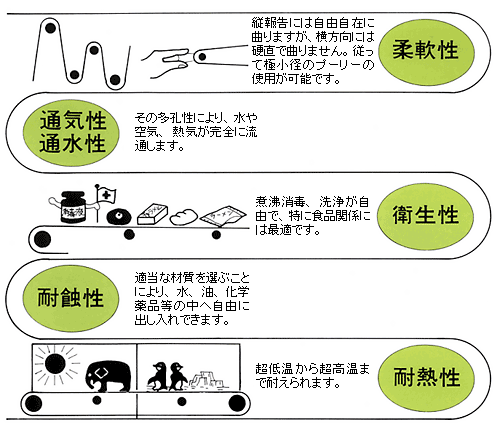 縦報告には自由自在に曲りますが、横方向には硬直で曲りません。従って極小径のプーリーの使用が可能です。

柔軟性

通気性
通水性

その多孔性により、水や空気、熱気が完全に流通します。

消毒液

ラーメン

煮沸消毒、洗浄が自由で、特に食品関係には最適です。

衛生性

耐蝕性

適当な材質を選ぶことにより、水、油、化学薬品等の中へ自由に出し入れできます。

超低温から超高温まで耐えられます。

耐熱性